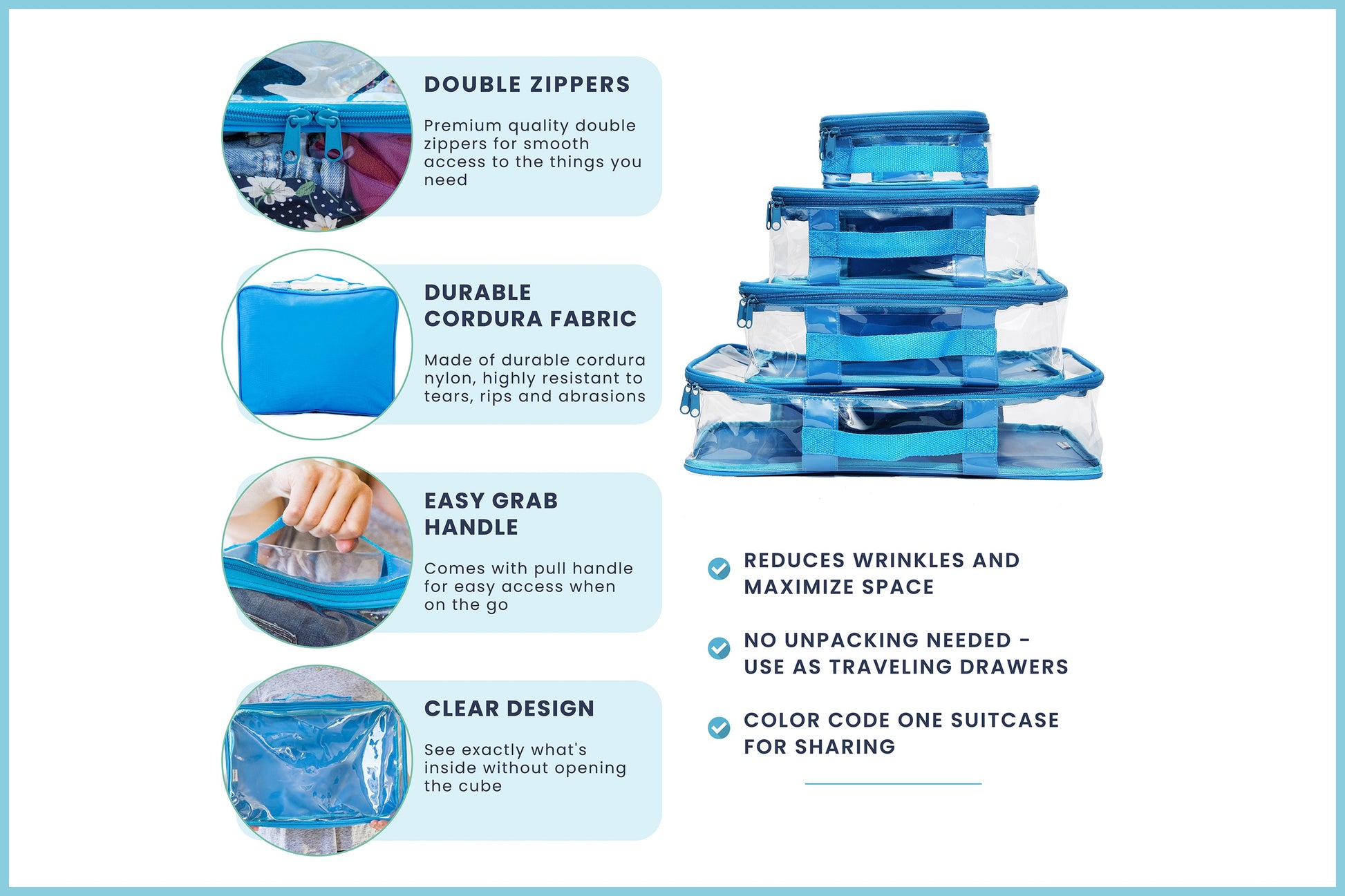 DOUBLE ZIPPERS

Premium quality double zippers for smooth access to the things you need

DURABLE CORDURA FABRIC

Made of durable cordura nylon, highly resistant to tears, rips and abrasions

EASY GRAB HANDLE

Comes with pull handle for easy access when on the go

CLEAR DESIGN

See exactly what's inside without opening the cube

REDUCES WRINKLES AND MAXIMIZE SPACE

NO UNPACKING NEEDED - USE AS TRAVELING DRAWERS

COLOR CODE ONE SUITCASE FOR SHARING