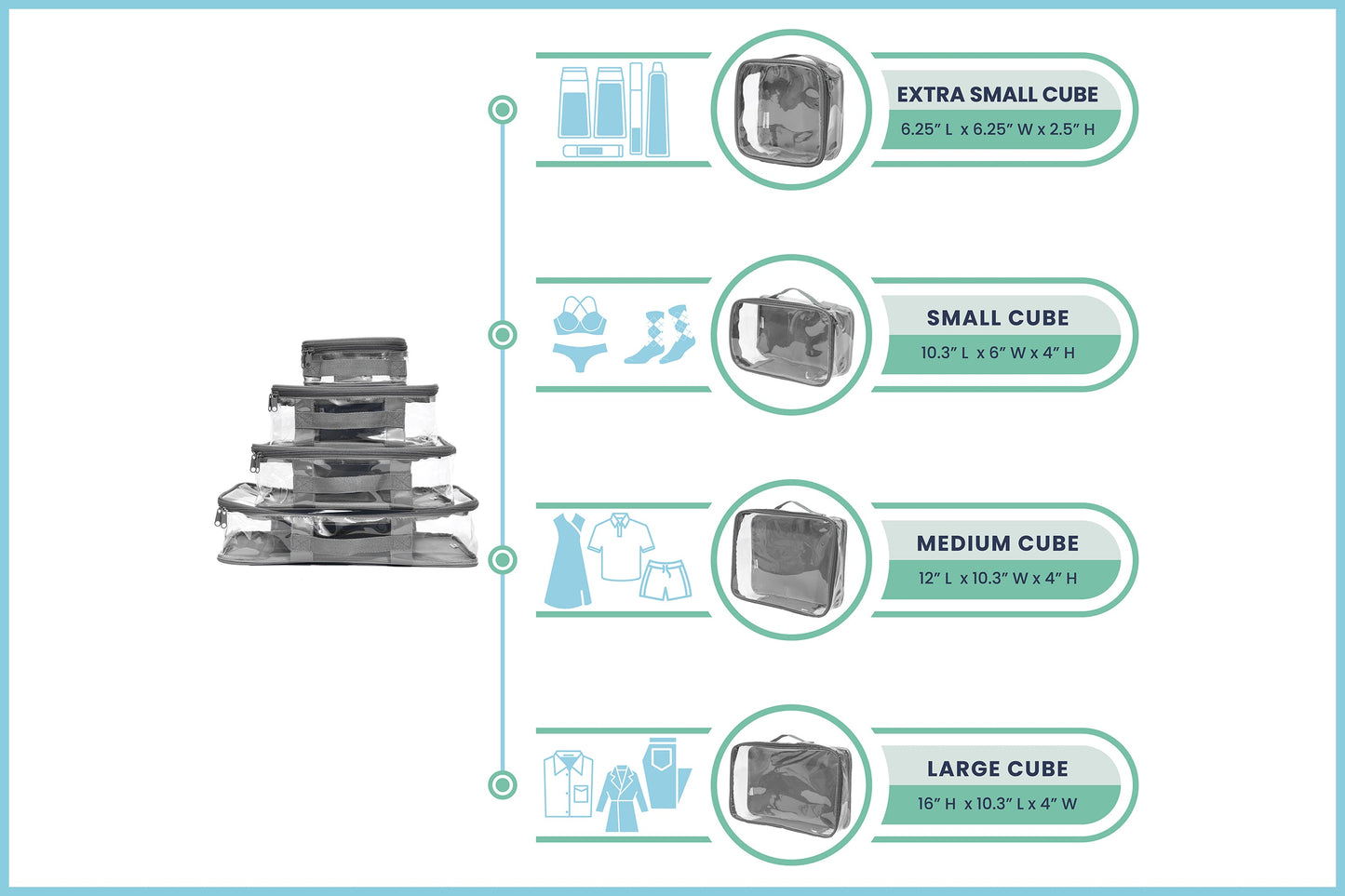 EXTRA SMALL CUBE
6.25" L x 6.25" W x 2.5" H

SMALL CUBE
10.3" L x 6" W x 4" H

MEDIUM CUBE
12" L x 10.3" W x 4" H

LARGE CUBE
16" H x 10.3" L x 4" W